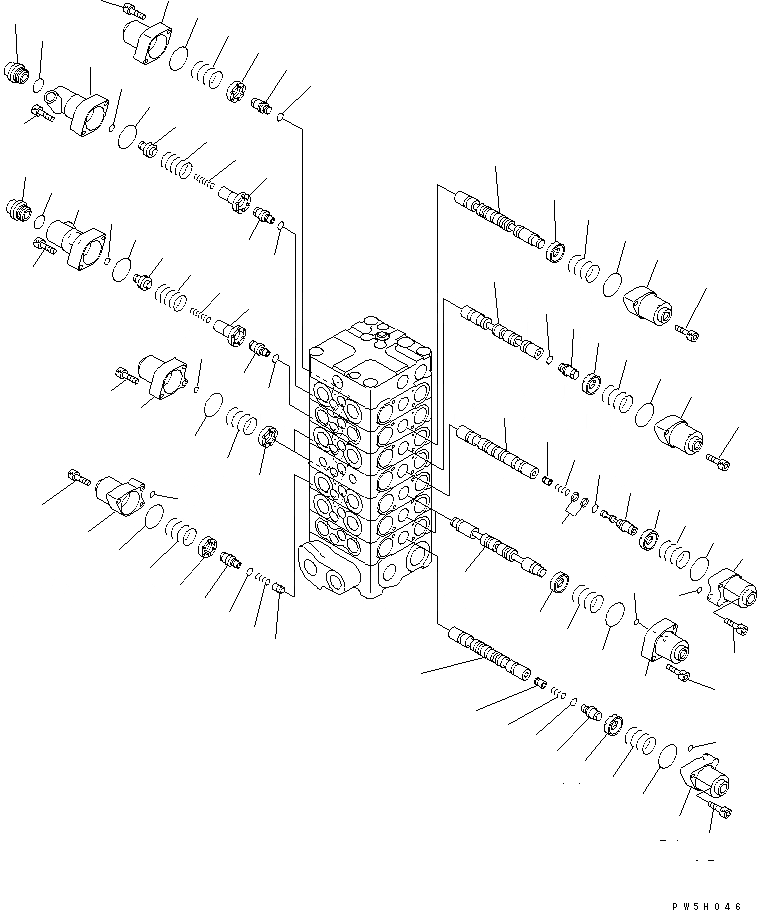 PW5H046