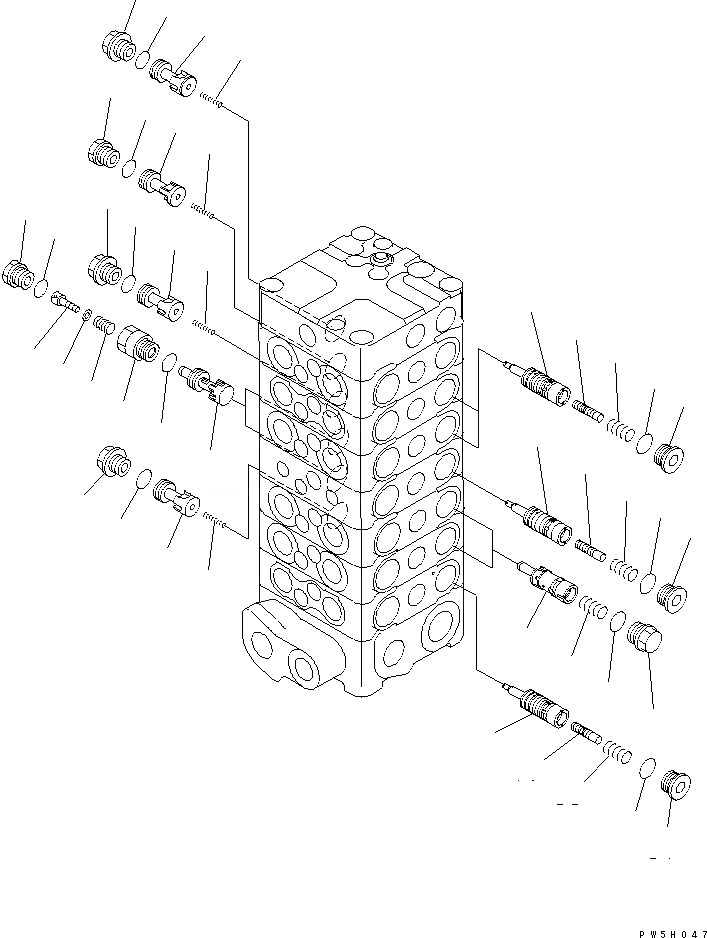 PW5H047