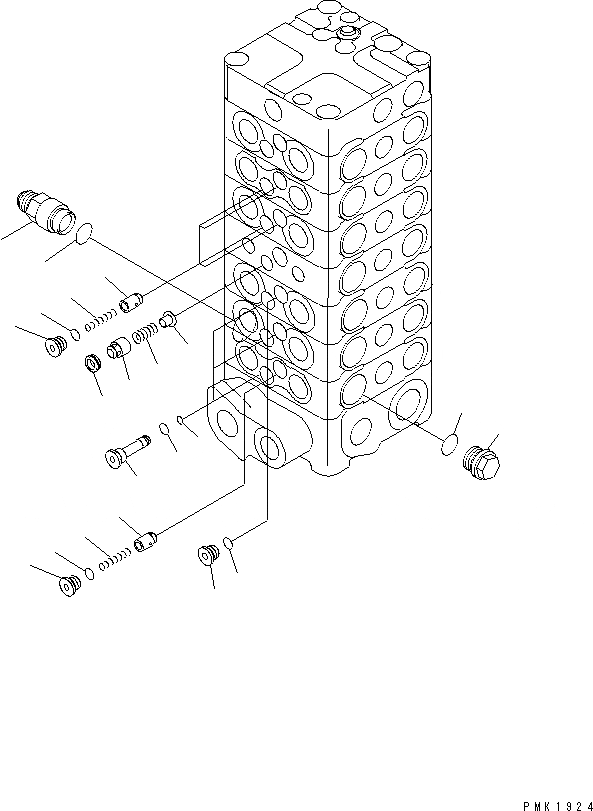 PMK1924