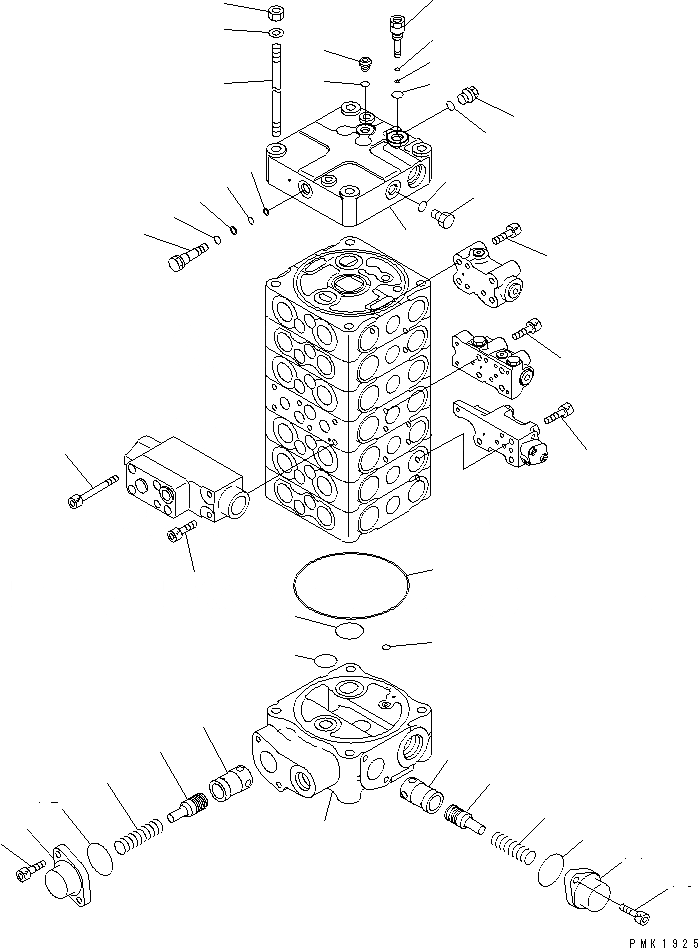 PMK1925