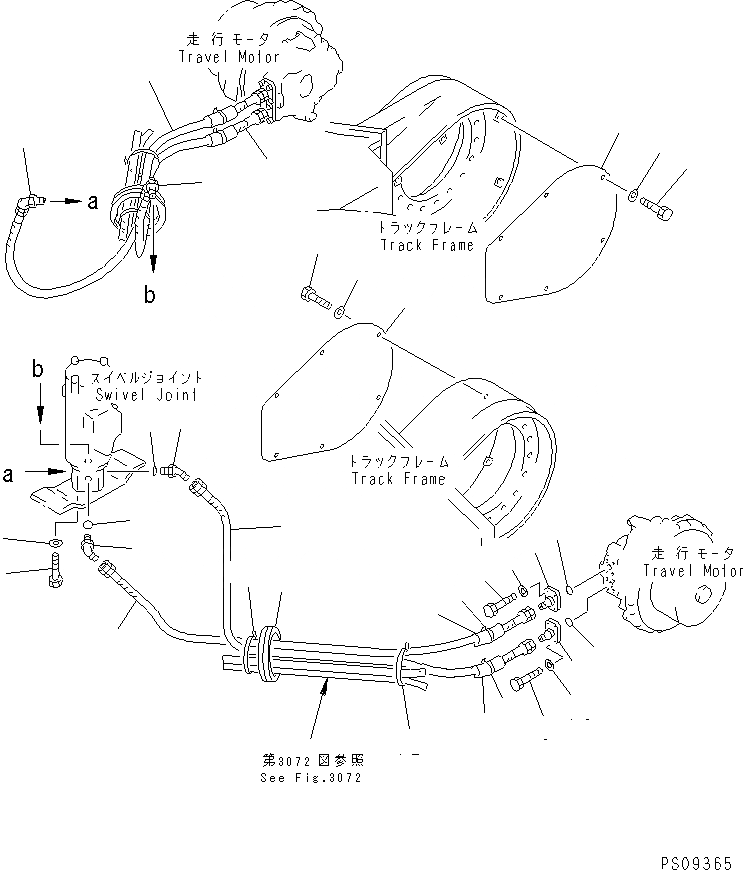 走行モータ
Travel Motor

a

b

トラックフレーム
Track Frame

b

スイベルジョイント
Swivel Joint

a

トラックフレーム
Track Frame

走行モータ
Travel Motor

第3072図参照
See Fig.3072

PS09365