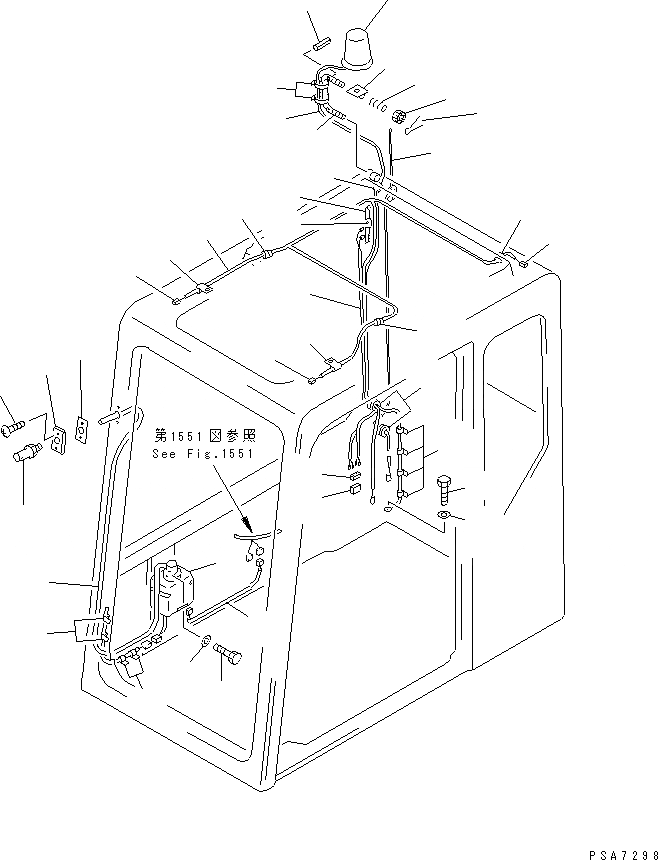 第1551図参照
See Fig.1551

PSA7298