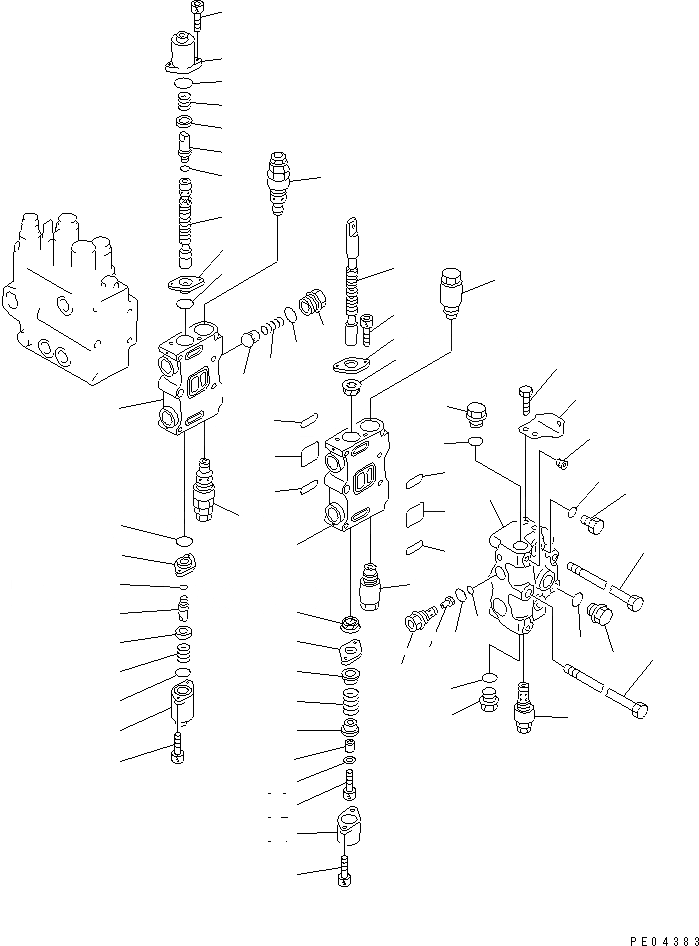 PE04383