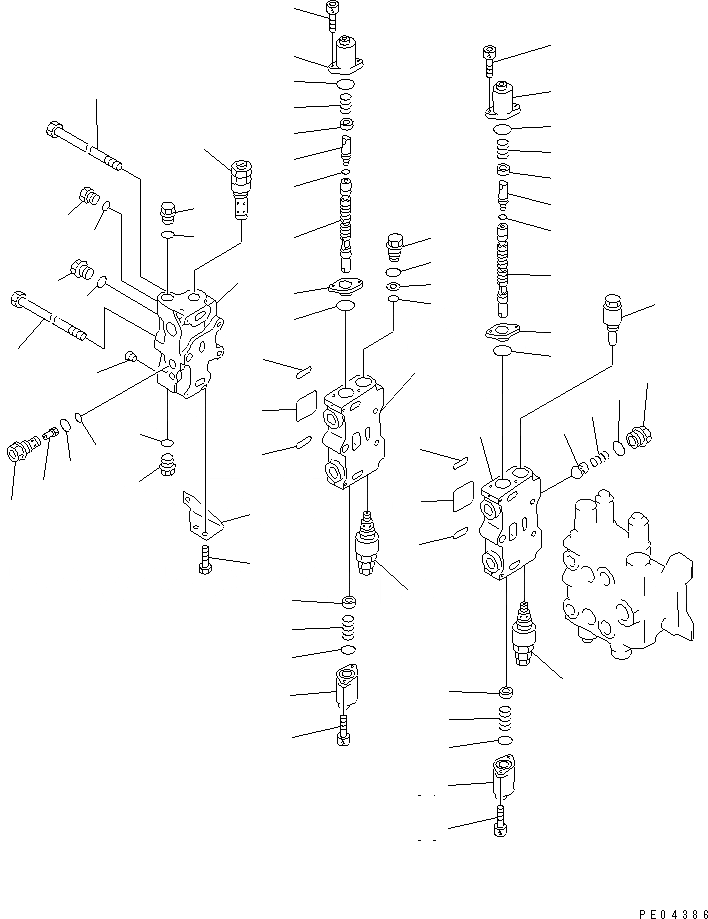 PE04386