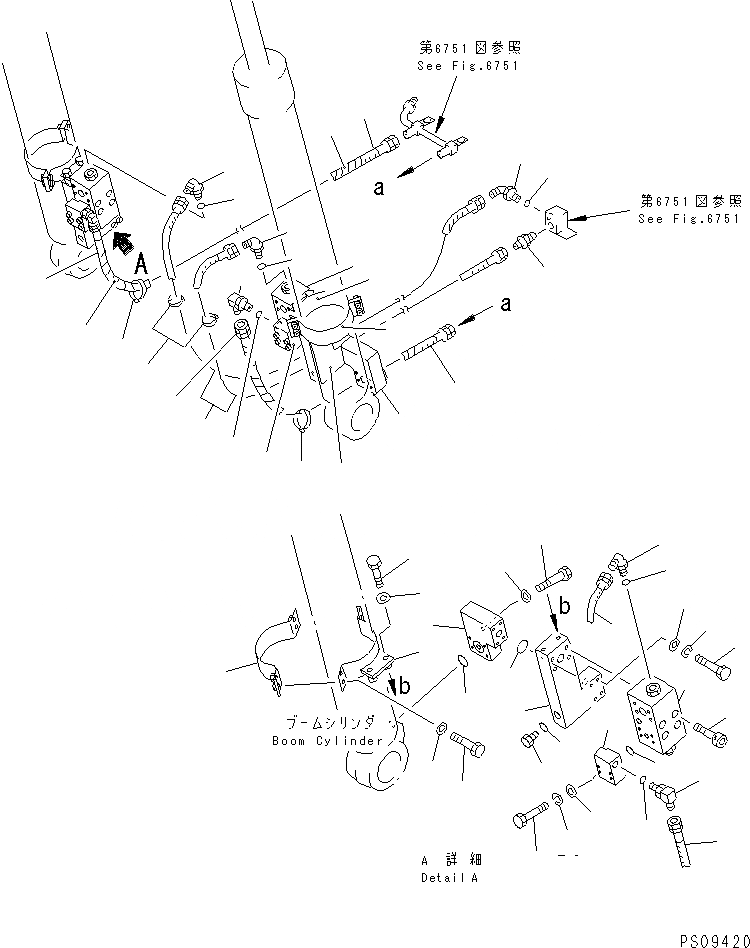 第6751図参照
See Fig.6751

a

第6751図参照
See Fig.6751

A

a

b

b

ブームシリンダ
Boom Cylinder

A 詳細
Detail A

PS09420