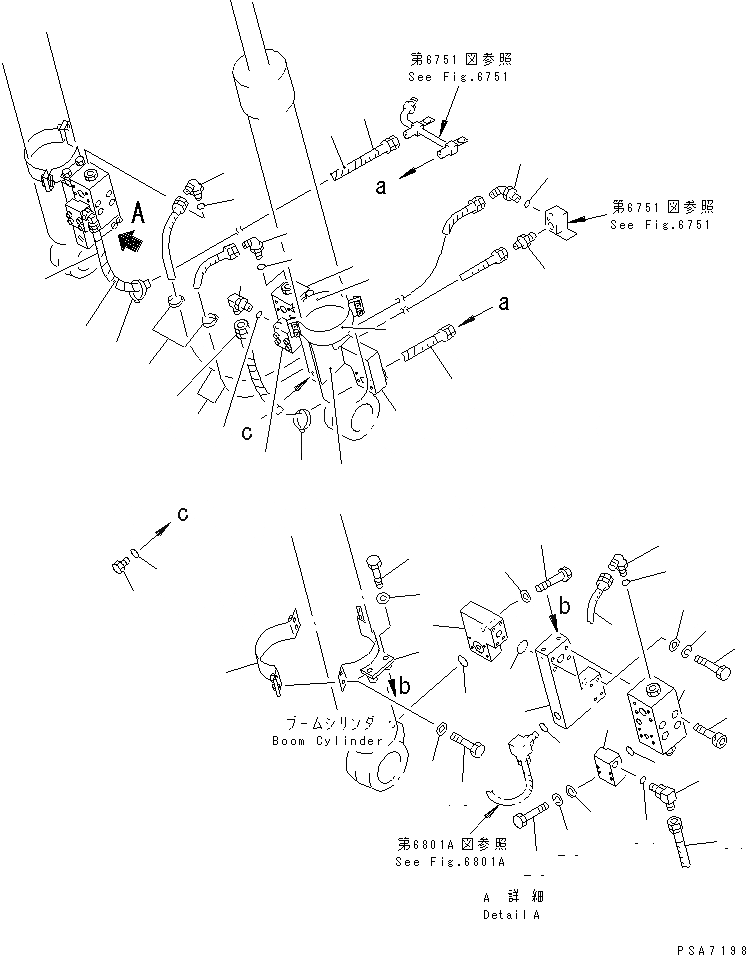 第6751図参照
See Fig.6751

a

第6751図参照
See Fig.6751

A

a

c

c

b

b

ブームシリンダ
Boom Cylinder

第6801A図参照
See Fig.6801A

A 詳細
Detail A

PSA7198