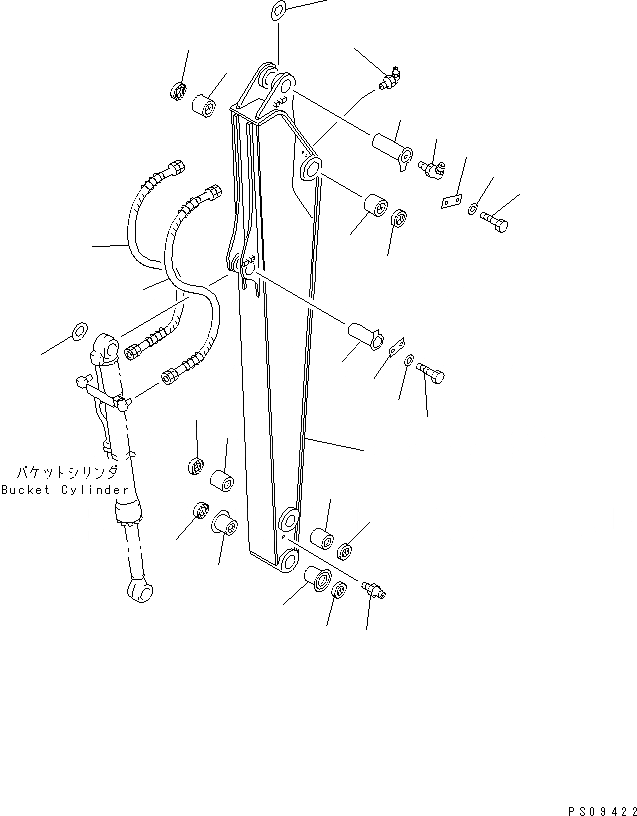 バケットシリンダ
Bucket Cylinder

PS09422