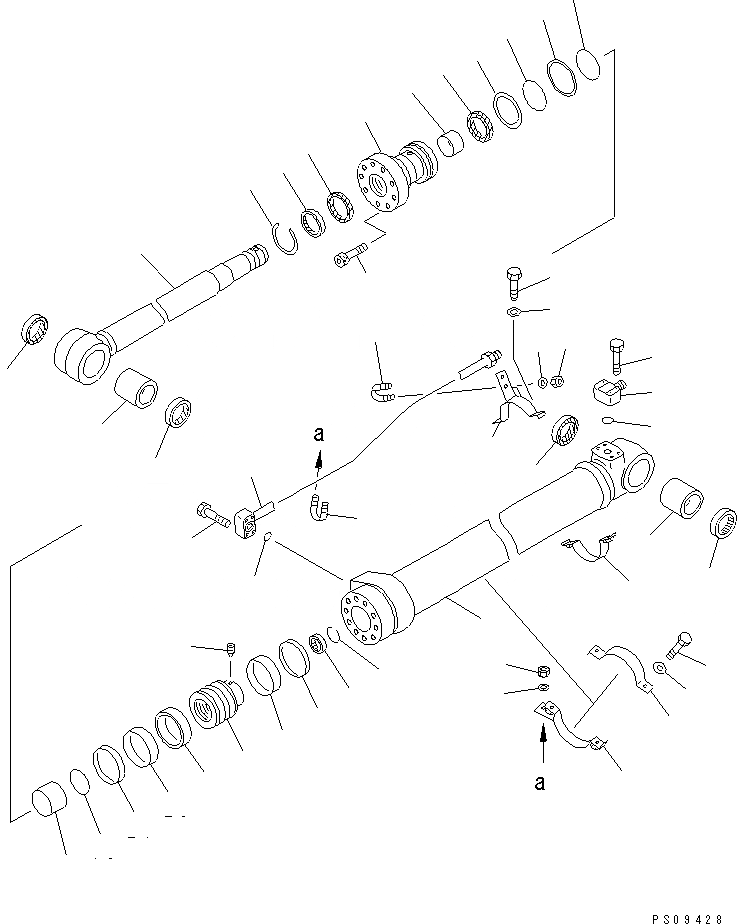 a

a

PS09428