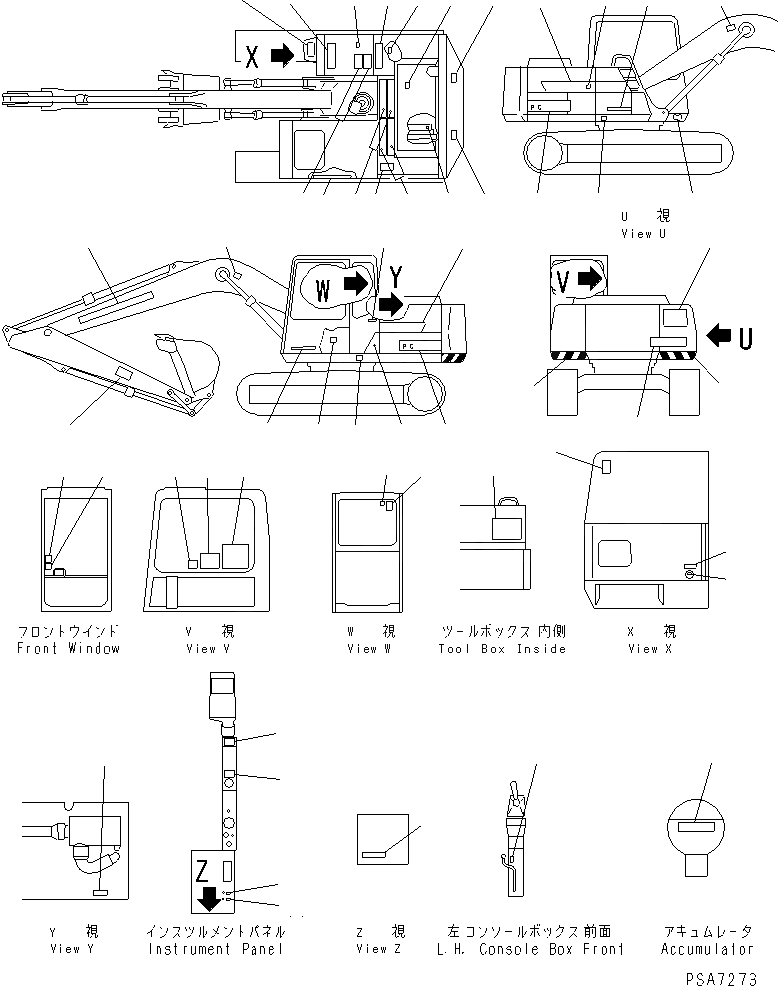 X

PC

U 視
View U

W

Y

PC

V

U

フロントウインド
Front Window

V 視
View V

W 視
View W

ツールボックス内側
Tool Box Inside

X 視
View X

Z

Y 視
View Y

インスツルメントパネル
Instrument Panel

Z 視
View Z

左コンソールボックス前面
L.H. Console Box Front

アキュムレータ
Accumulator

PSA7273