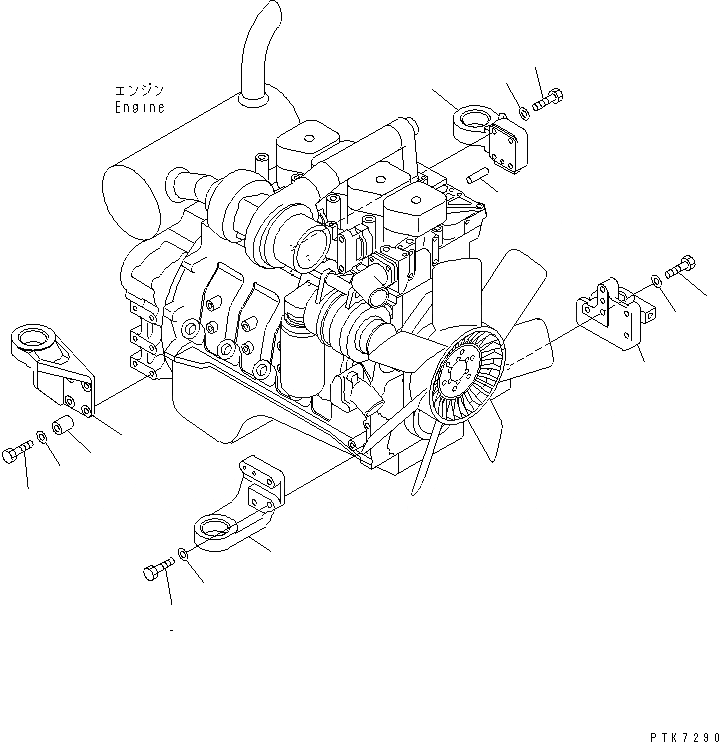 エンジン
Engine

PTK7290