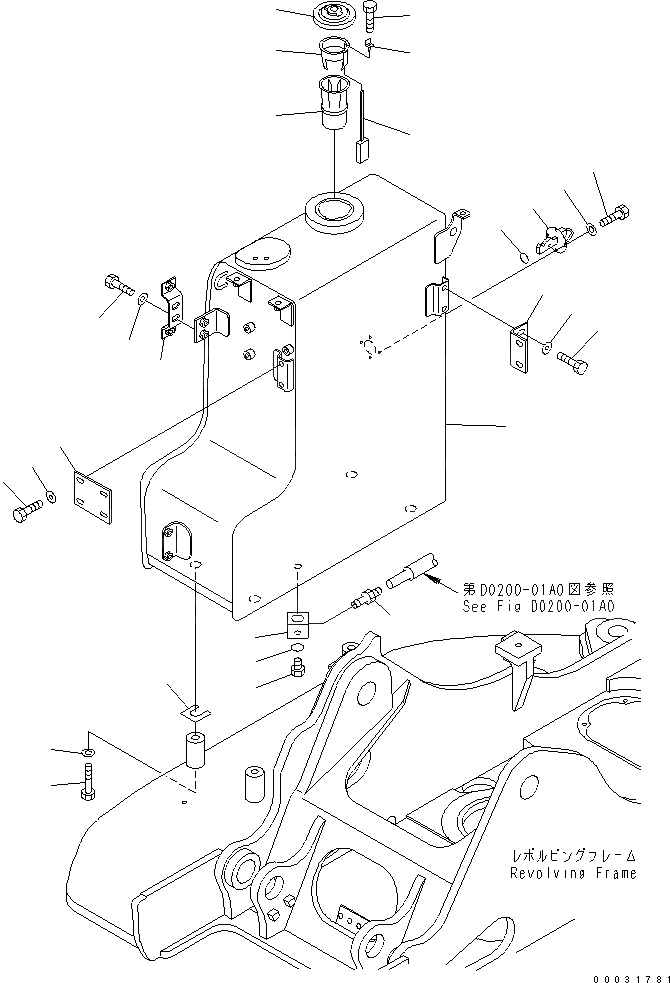 第D0200-01A0図参照
See Fig D0200-01A0

レボルビングフレーム
Revolving Frame

00031781