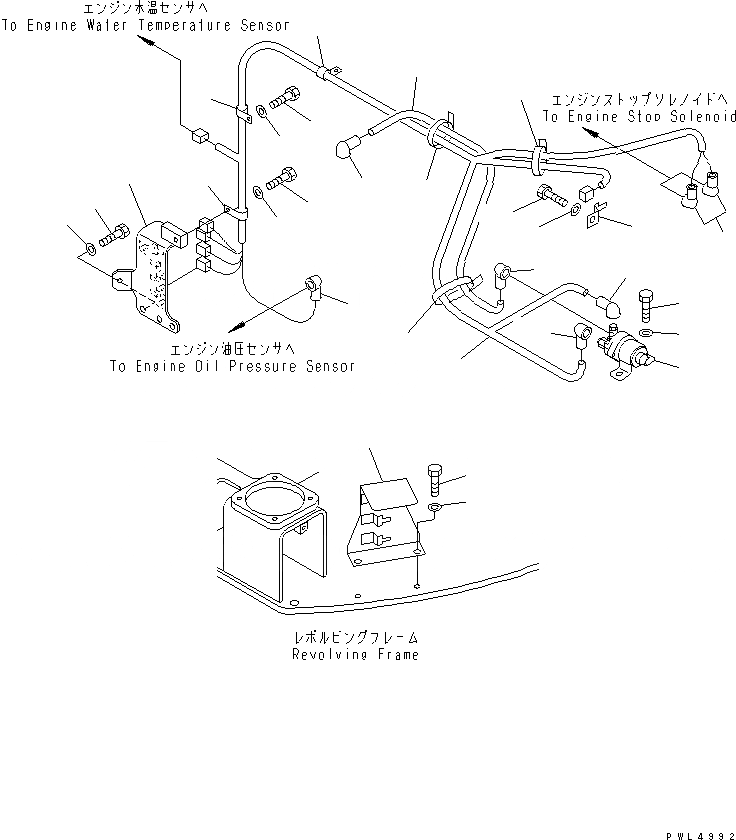 エンジン水温センサへ
To Engine Water Temperature Sensor

エンジンストップソレノイドへ
To Engine Stop Solenoid

エンジン油圧センサへ
To Engine Oil Pressure Sensor

レボルビングフレーム
Revolving Frame

PWL4992