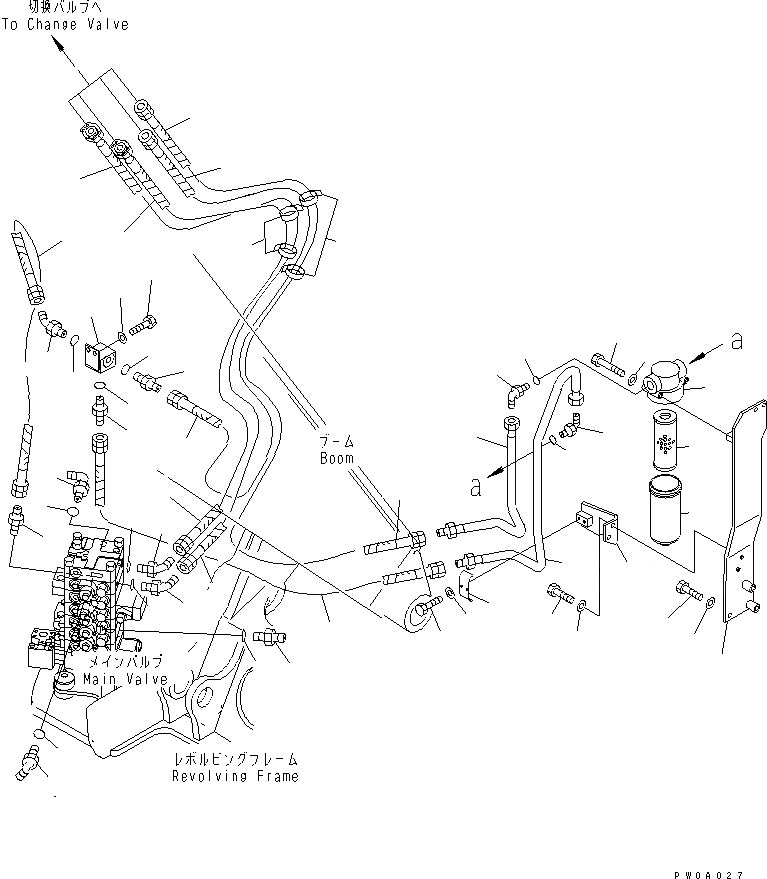 切換バルブへ
To Change Valve

a

ブーム
Boom

a

メインバルブ
Main Valve

レボルビングフレーム
Revolving Frame

PW0A027