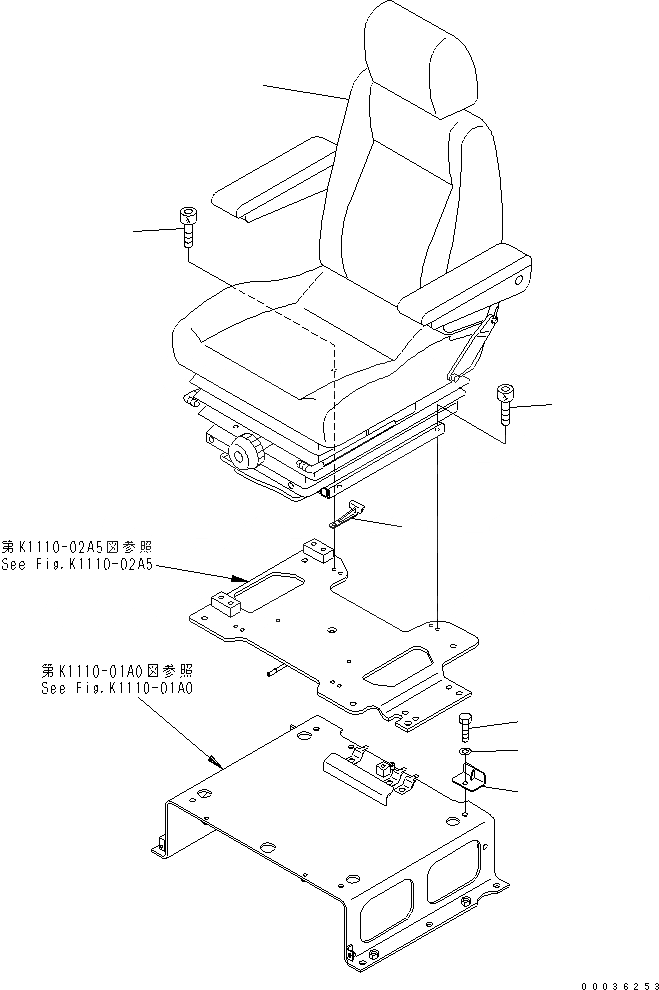 第K1110-02A5図参照
See Fig.K1110-02A5

第K1110-01A0図参照
See Fig.K1110-01A0

00036253