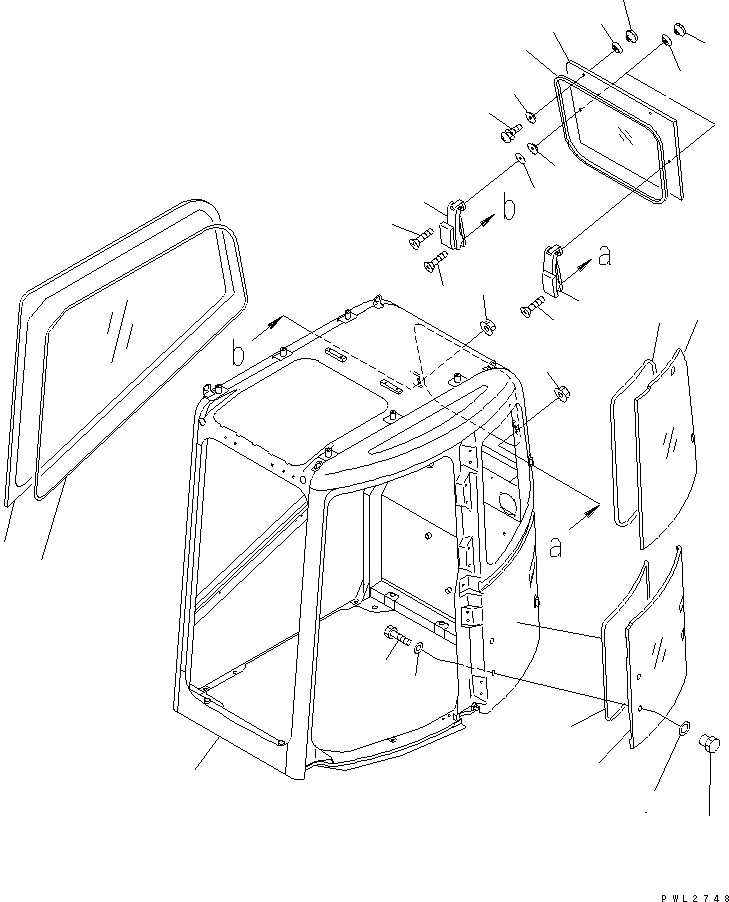 b
a
b
a
PWL2748