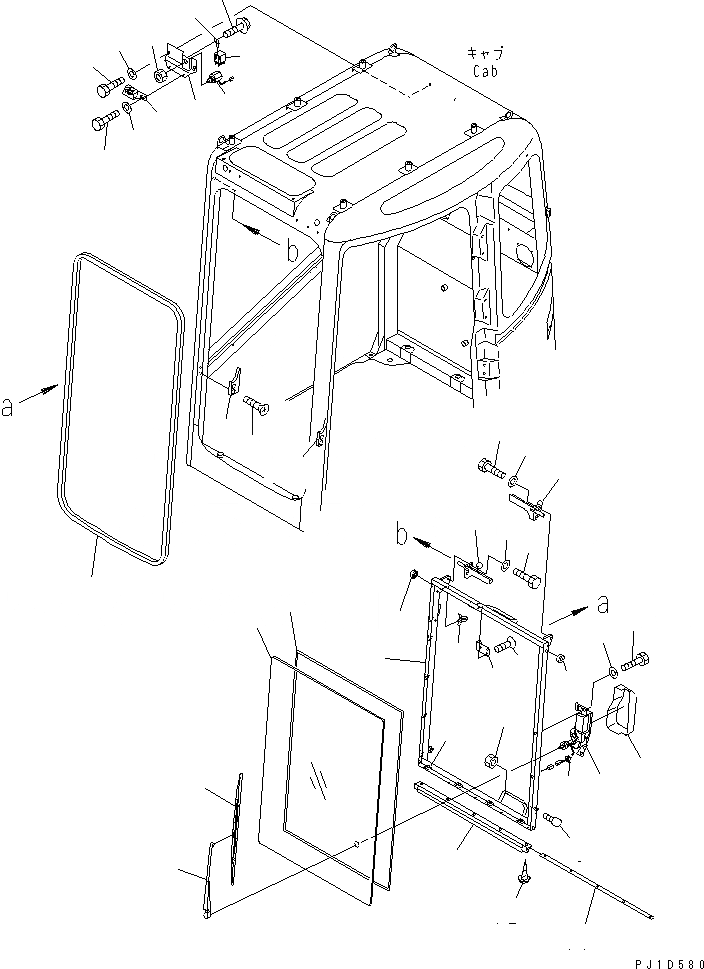 キャブ
Cab

b

a

b

a

PJ1D580