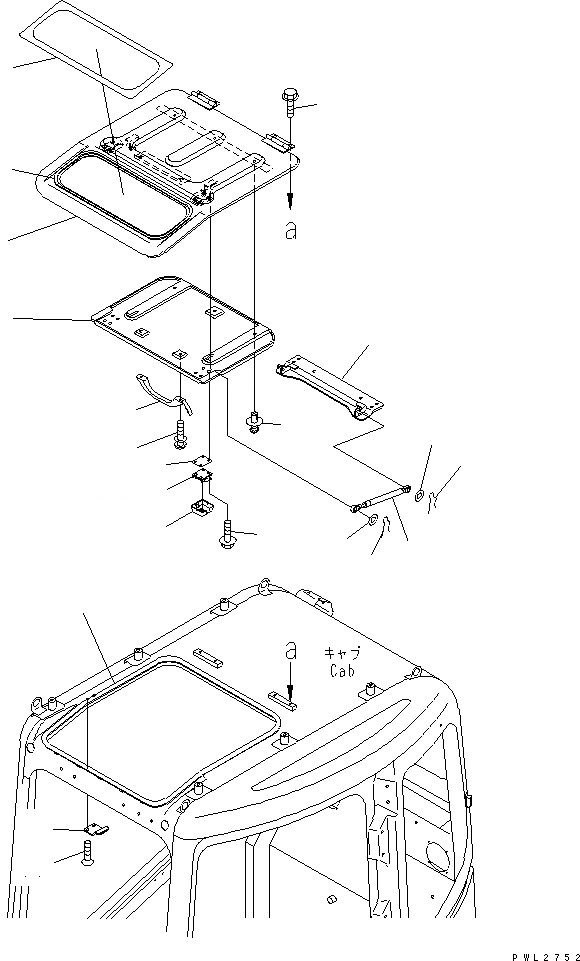 a

a

キャブ
Cab

PWL2752