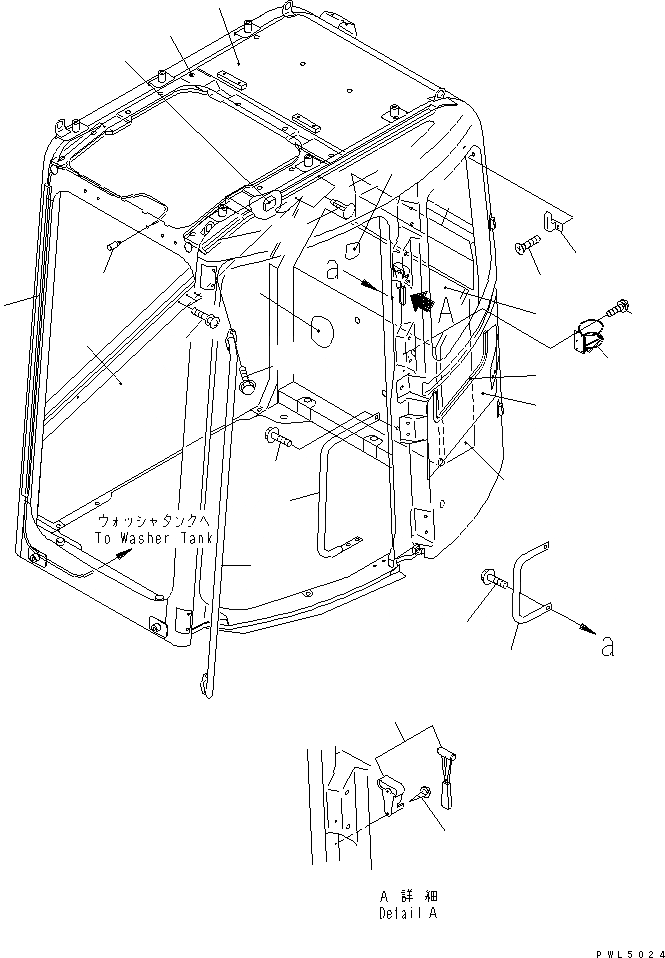 a

A

ウォッシャタンクへ
To Washer Tank

a

A 詳細
Detail A

PWL5024