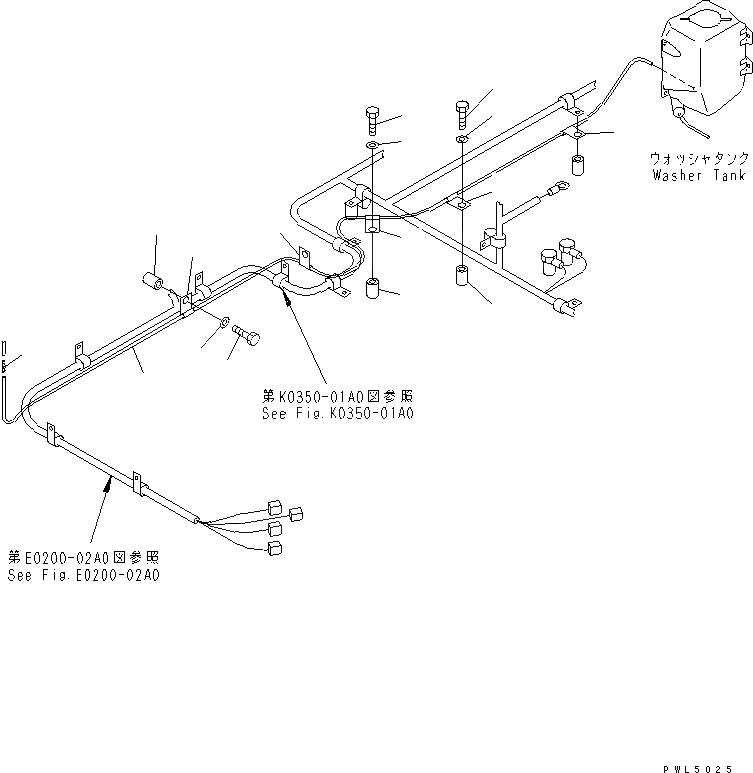 ウォッシャタンク
Washer Tank

第K0350-01A0図参照
See Fig.K0350-01A0

第E0200-02A0図参照
See Fig.E0200-02A0

PWL5025