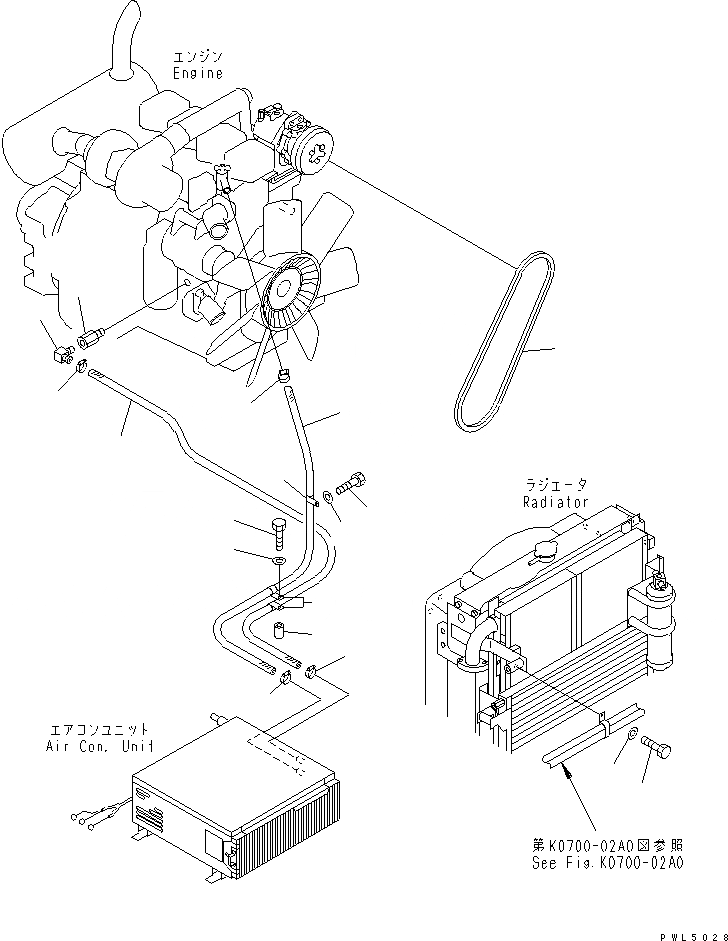 エンジン
Engine

ラジエータ
Radiator

エアコンユニット
Air Con. Unit

第K0700-02A0図参照
See Fig.K0700-02A0

PWL5028