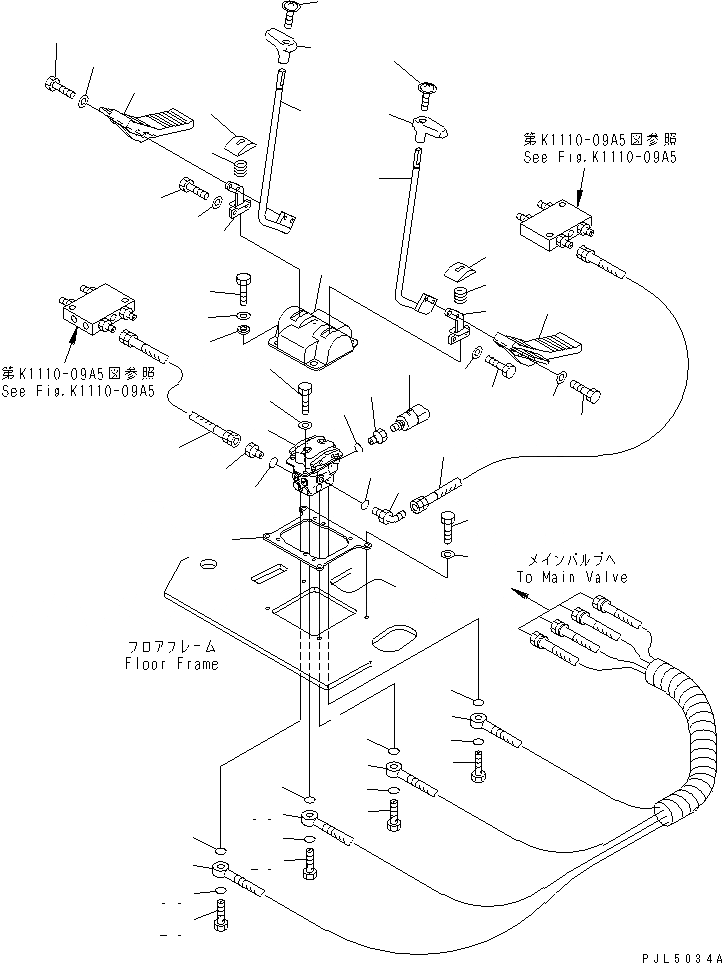 第K1110-09A5図参照
See Fig.K1110-09A5

第K1110-09A5図参照
See Fig.K1110-09A5

メインバルブへ
To Main Valve

フロアフレーム
Floor Frame

PJL5034A