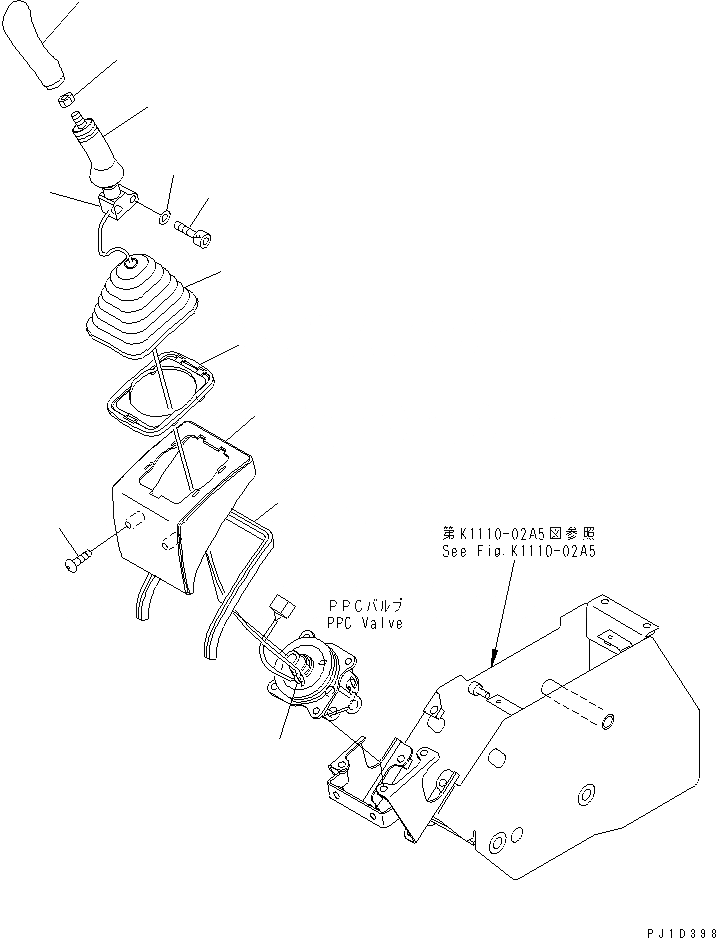 第K1110-02A5図参照
See Fig.K1110-02A5

PPCバルブ
PPC Valve

PJ1D398