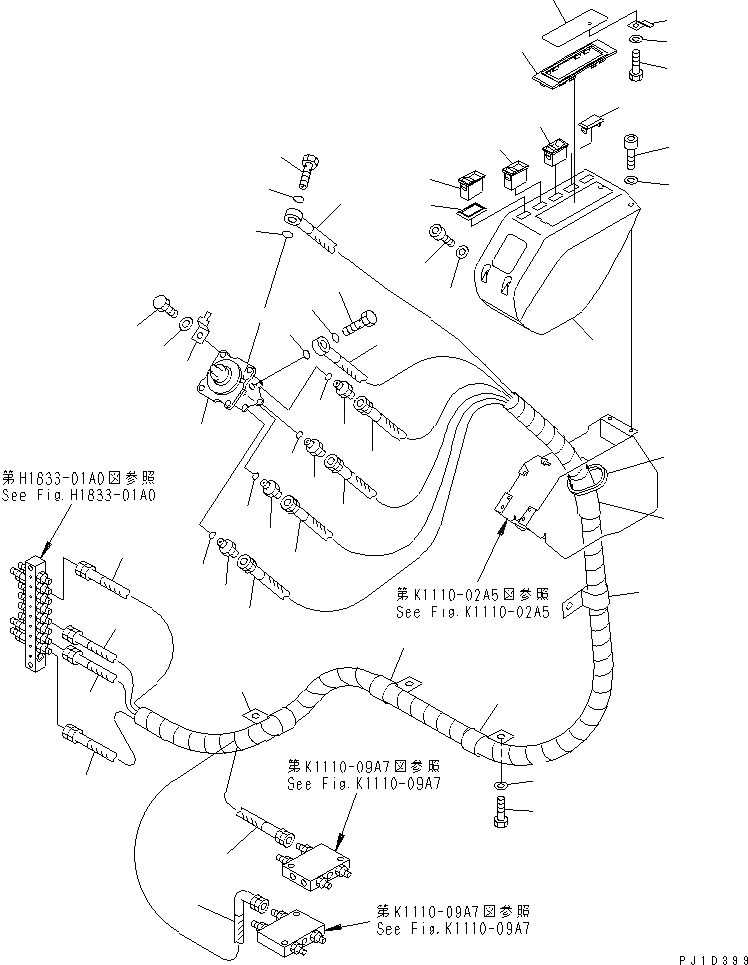 第H1833-01A0図参照
See Fig.H1833-01A0

第K1110-02A5図参照
See Fig.K1110-02A5

第K1110-09A7図参照
See Fig.K1110-09A7

第K1110-09A7図参照
See Fig.K1110-09A7

PJ1D399