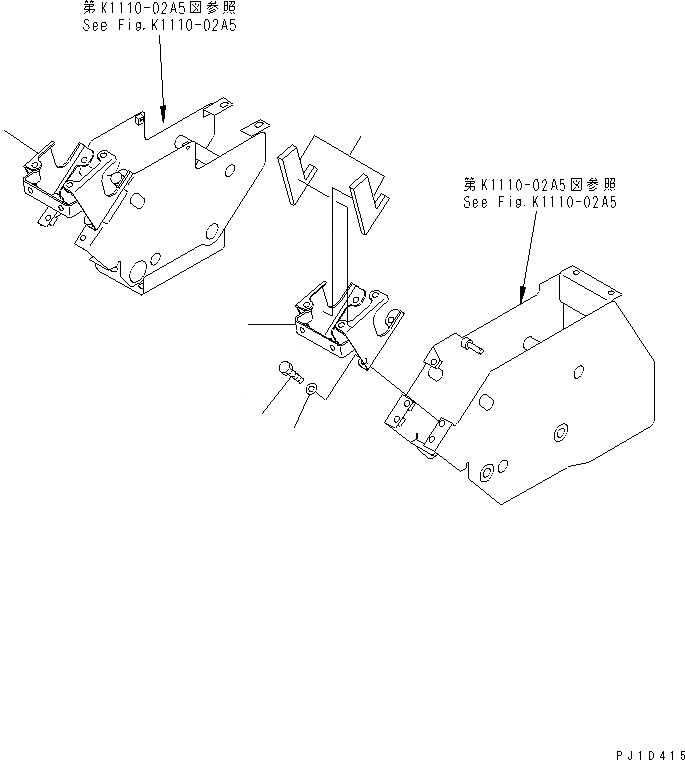 第K1110-02A5図参照
See Fig.K1110-02A5

第K1110-02A5図参照
See Fig.K1110-02A5

PJ1D415