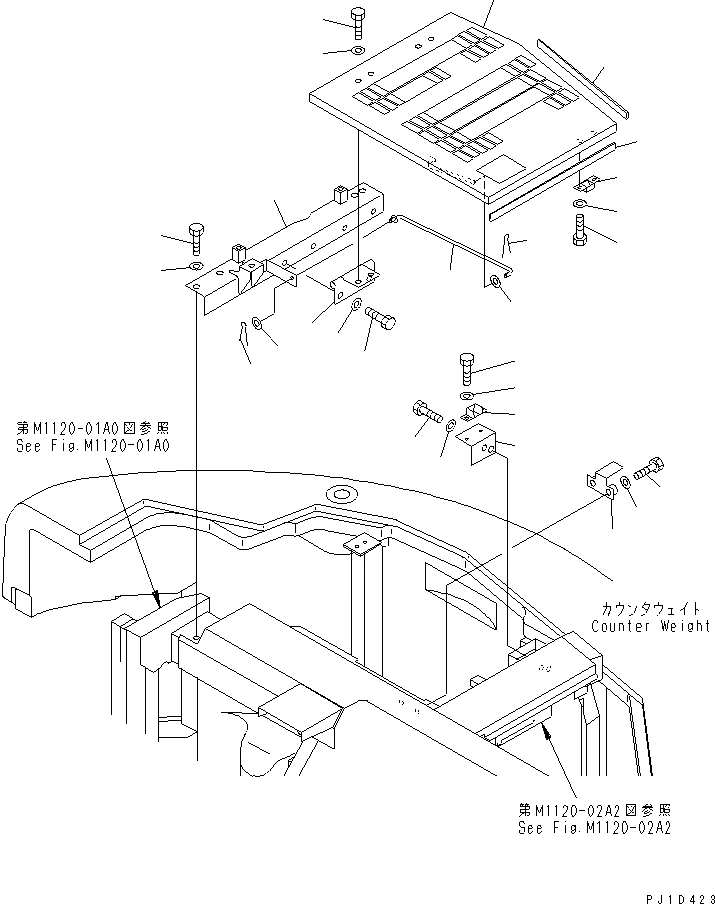 第M1120-01A0図参照
See Fig.M1120-01A0

カウンタウェイト
Counter Weight

第M1120-02A2図参照
See Fig.M1120-02A2

PJ1D423