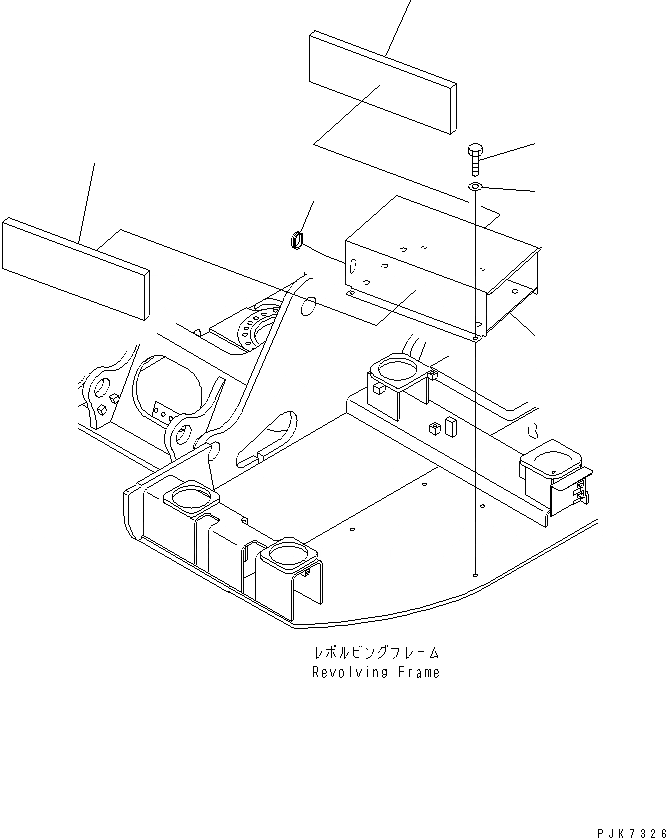 レボルビングフレーム
Revolving Frame

PJK7326