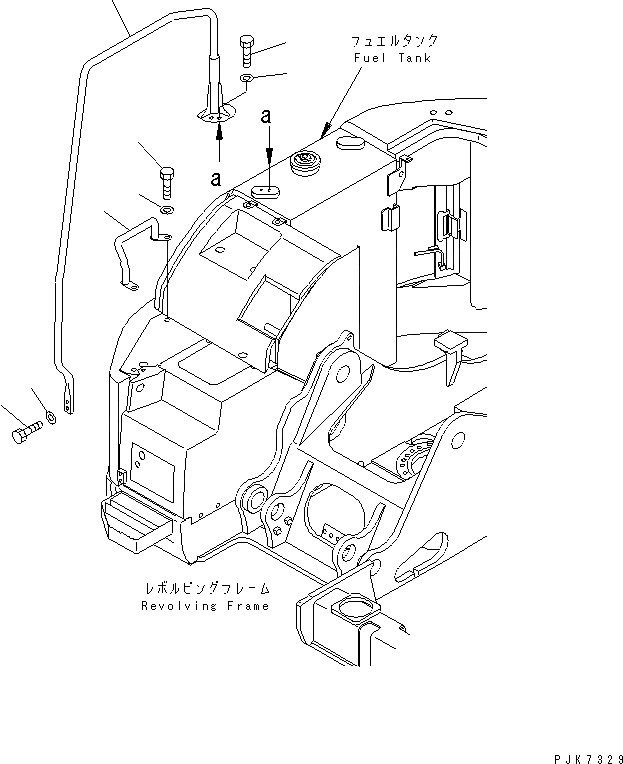 フュエルタンク
Fuel Tank

a

a

レボルビングフレーム
Revolving Frame

PJK7329