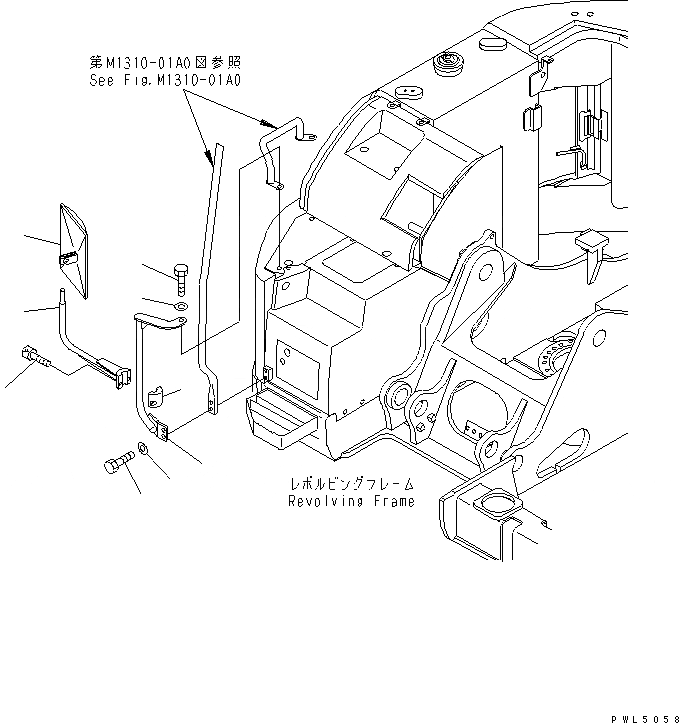 第M1310-01A0図参照
See Fig.M1310-01A0

レボルビングフレーム
Revolving Frame

PWL5058