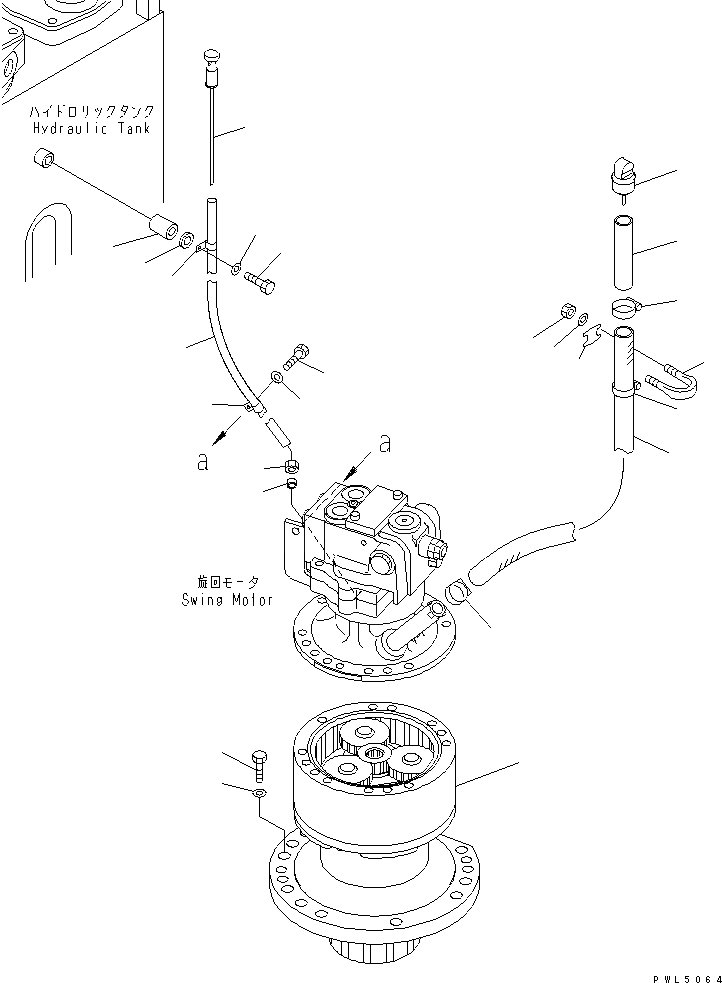 ハイドロリックタンク
Hydraulic Tank

a

a

旋回モータ
Swing Motor

PWL5064