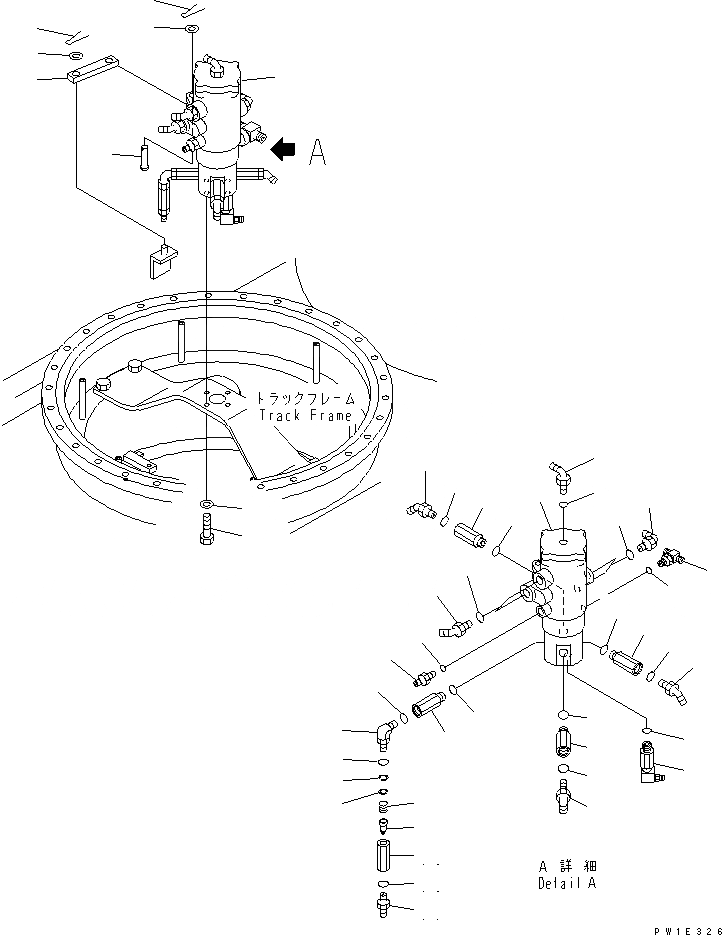 A

トラックフレーム
Track Frame

A 詳細
Detail A

PW1E326