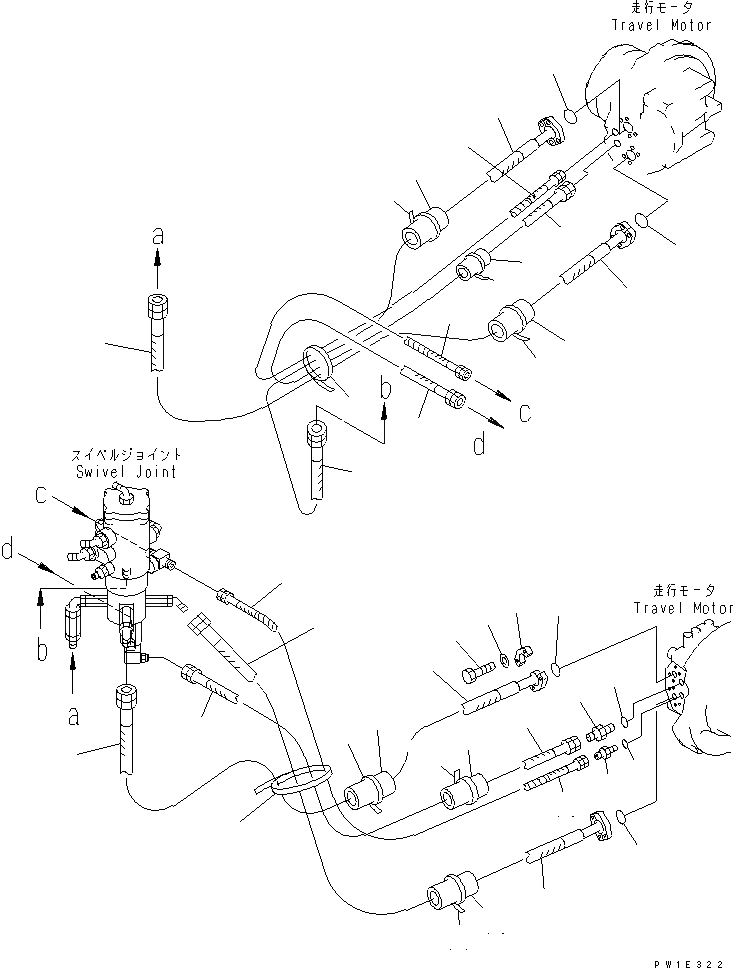 走行モータ
Travel Motor

a

b

c

d

スイベルジョイント
Swivel Joint

c

d

b

a

走行モータ
Travel Motor

PW1E322