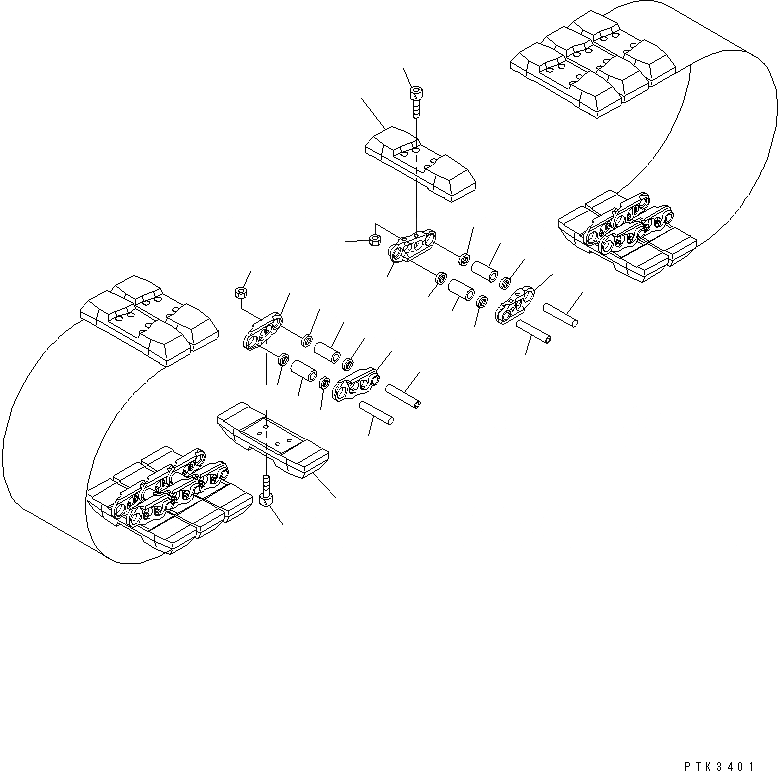 PTK3401