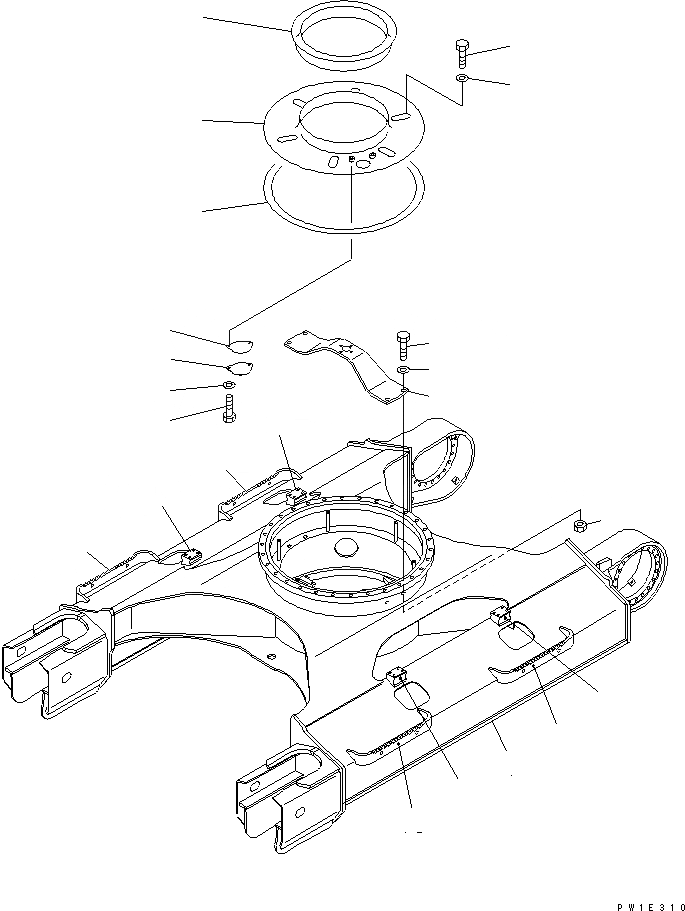 PW1E310