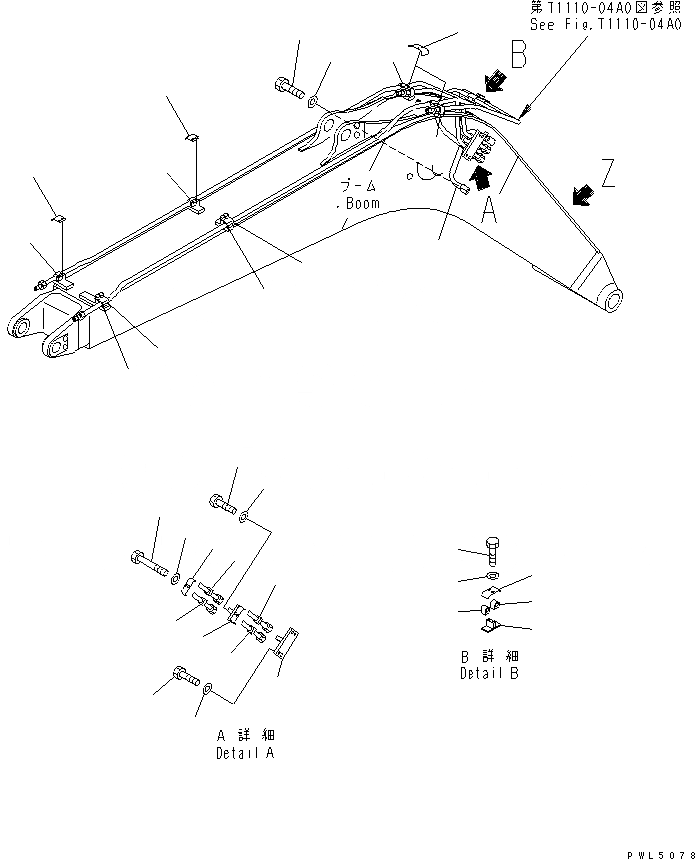 第T1110-04A0図参照
See Fig.T1110-04A0

B

Z

A

ブーム
Boom

A 詳細
Detail A

B 詳細
Detail B

PWL5078