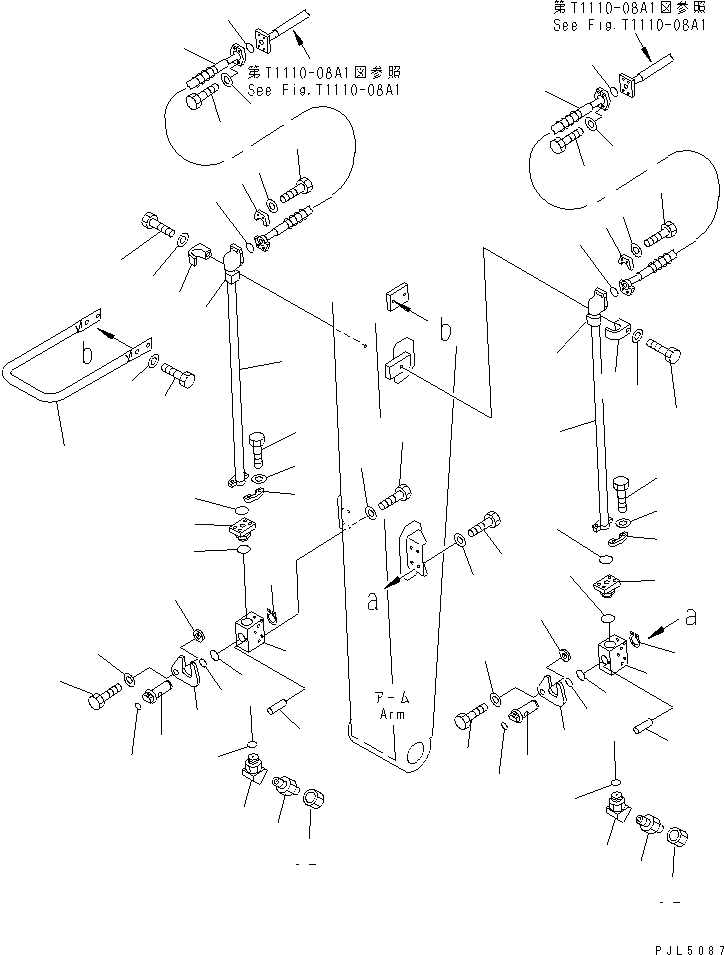 第T1110-08A1図参照
See Fig.T1110-08A1

第T1110-08A1図参照
See Fig.T1110-08A1

b

b

a

a

アーム
Arm

PJL5087