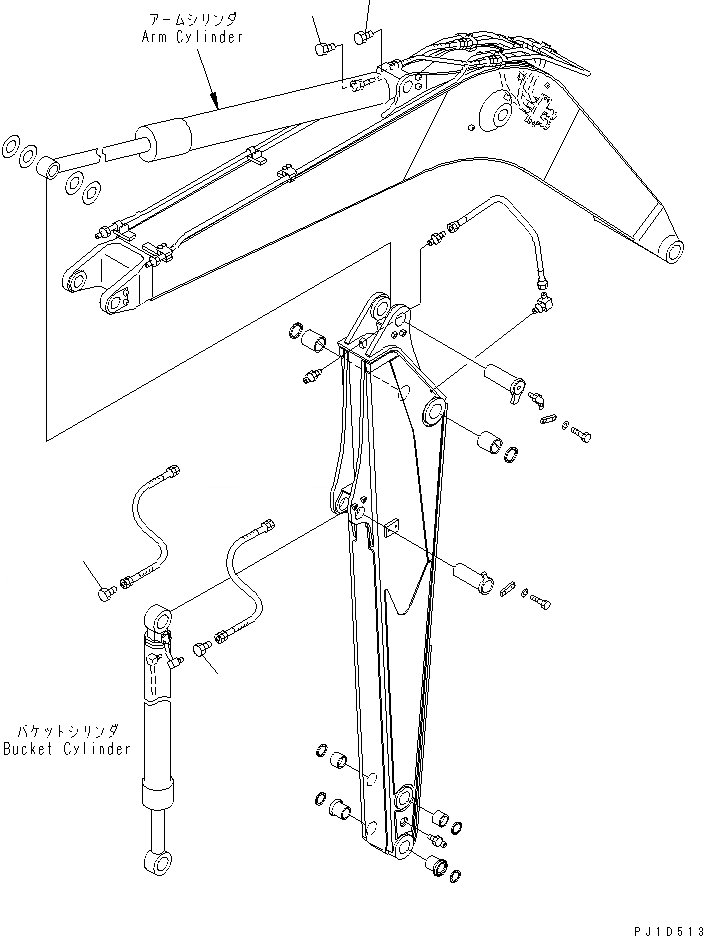 アームシリンダ
Arm Cylinder

バケットシリンダ
Bucket Cylinder

PJ1D513