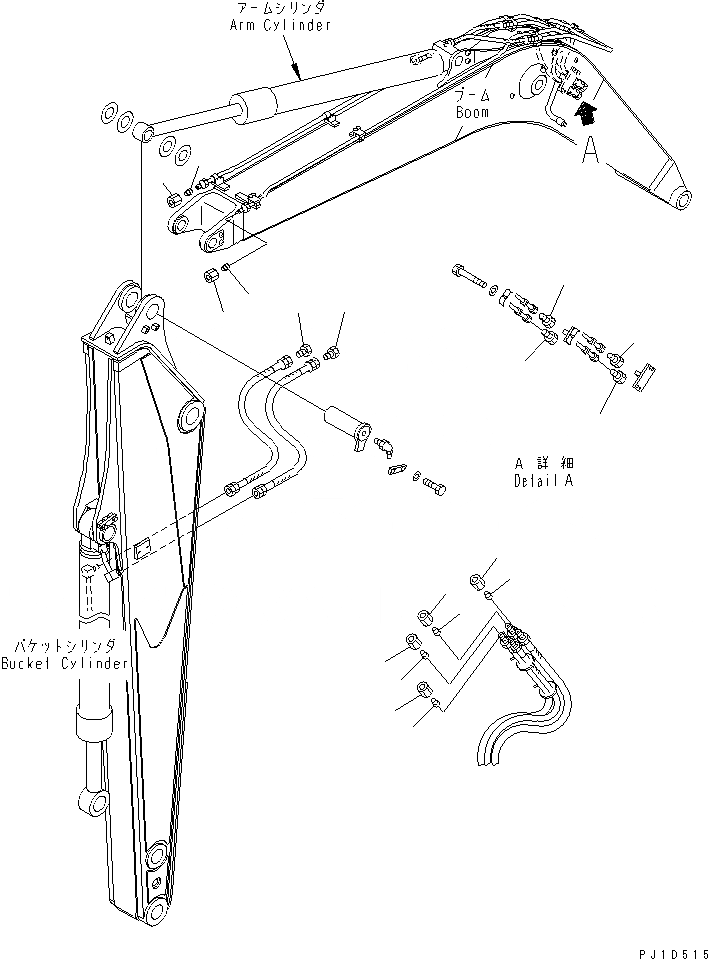 アームシリンダ
Arm Cylinder

ブーム
Boom

A

A 詳細
Detail A

バケットシリンダ
Bucket Cylinder

PJ1D515