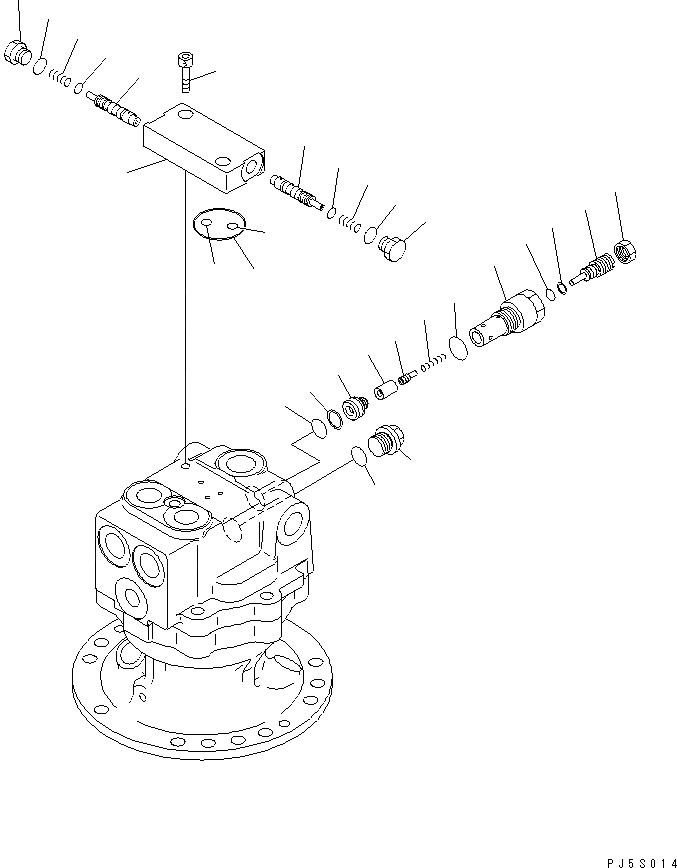 PJ5S014