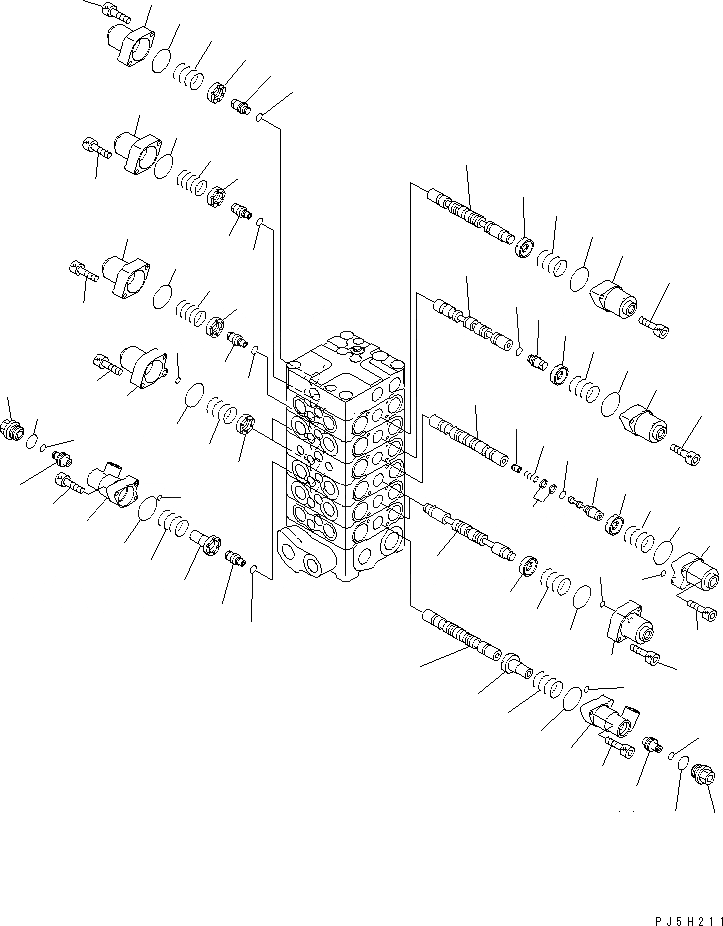 PJ5H211