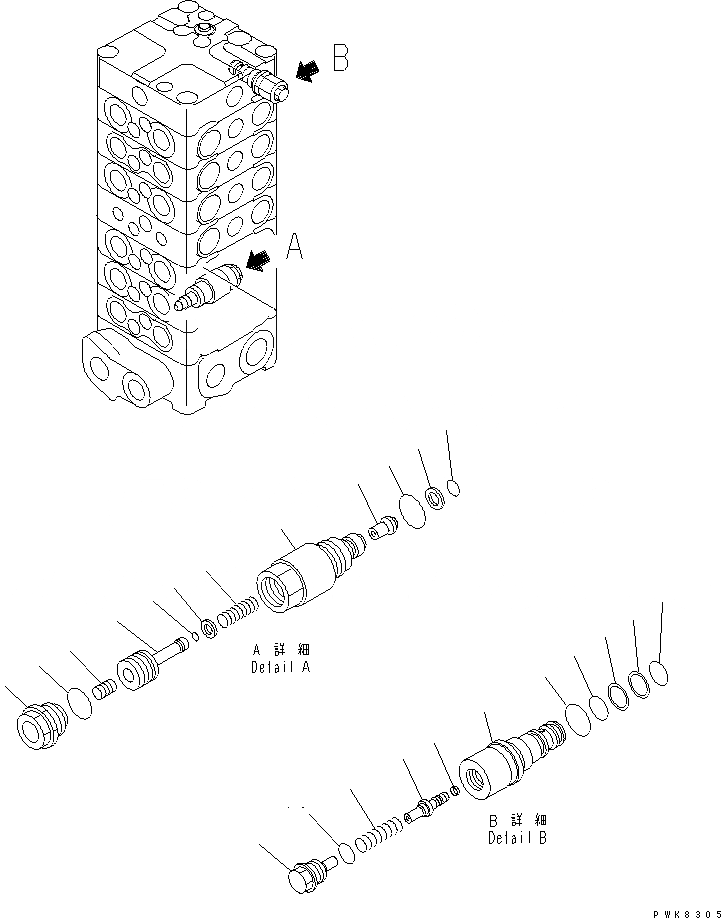 B

A

A 詳細
Detail A

B 詳細
Detail B

PWK8305