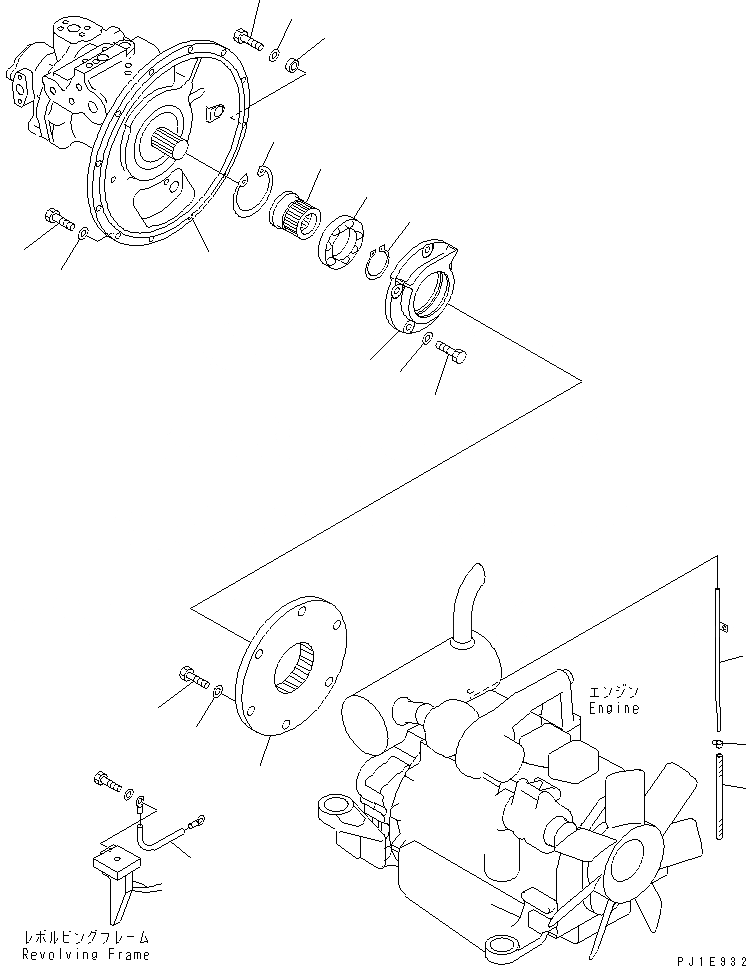 エンジン
Engine

レボルビングフレーム
Revolving Frame

PJ1E932