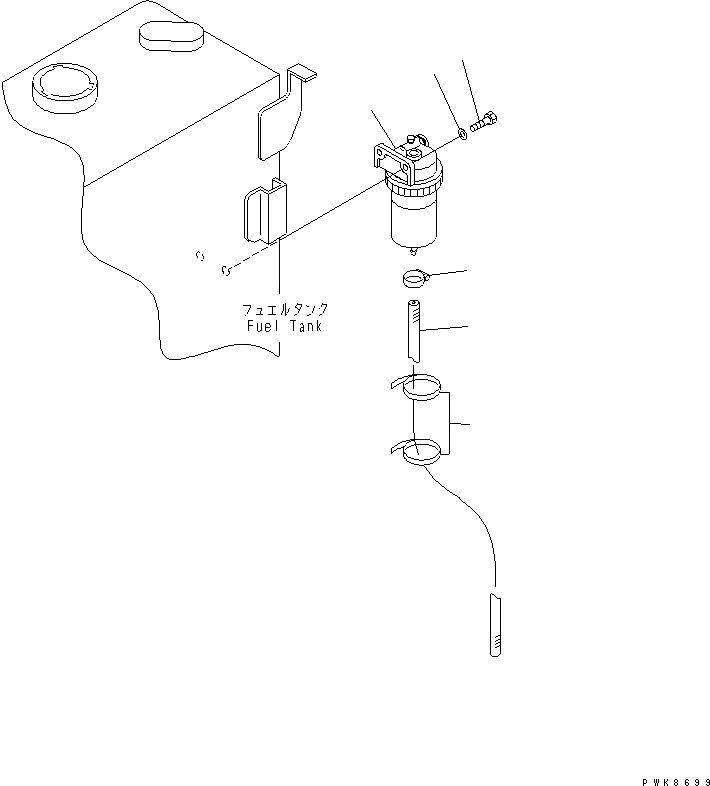 フュエルタンク
Fuel Tank

PWK8699