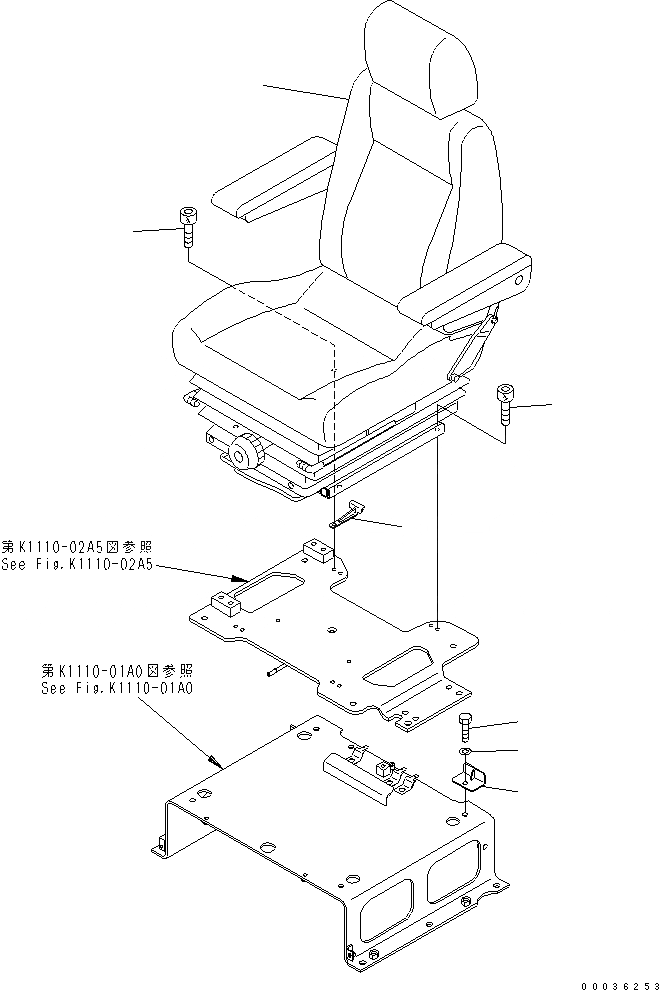 第K1110-02A5図参照
See Fig.K1110-02A5

第K1110-01A0図参照
See Fig.K1110-01A0

00036253