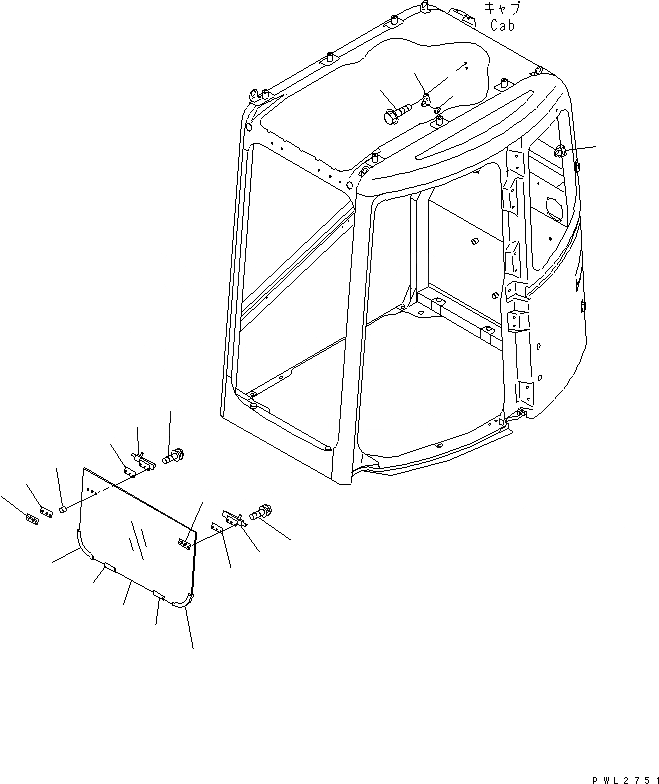 キャブ
Cab

PWL2751