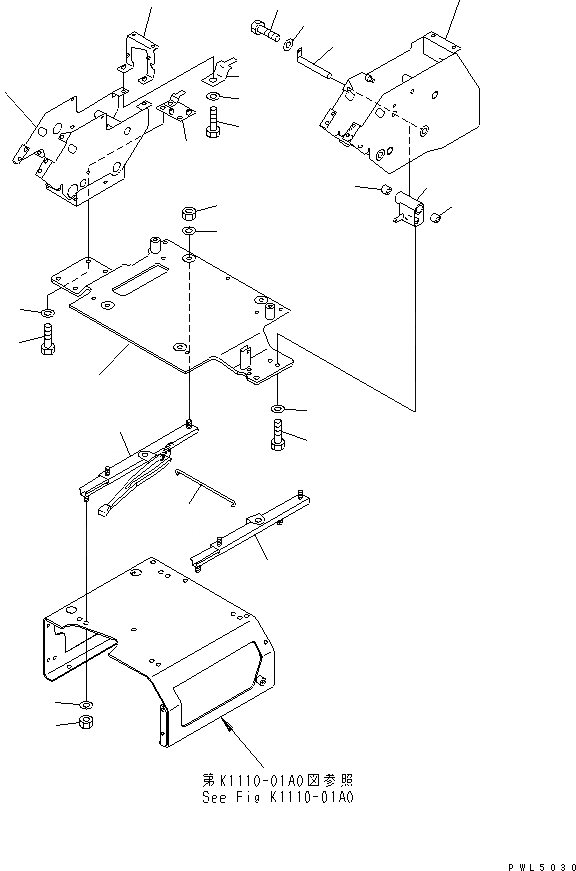 第K1110-01A0図参照
See Fig K1110-01A0

PWL5030