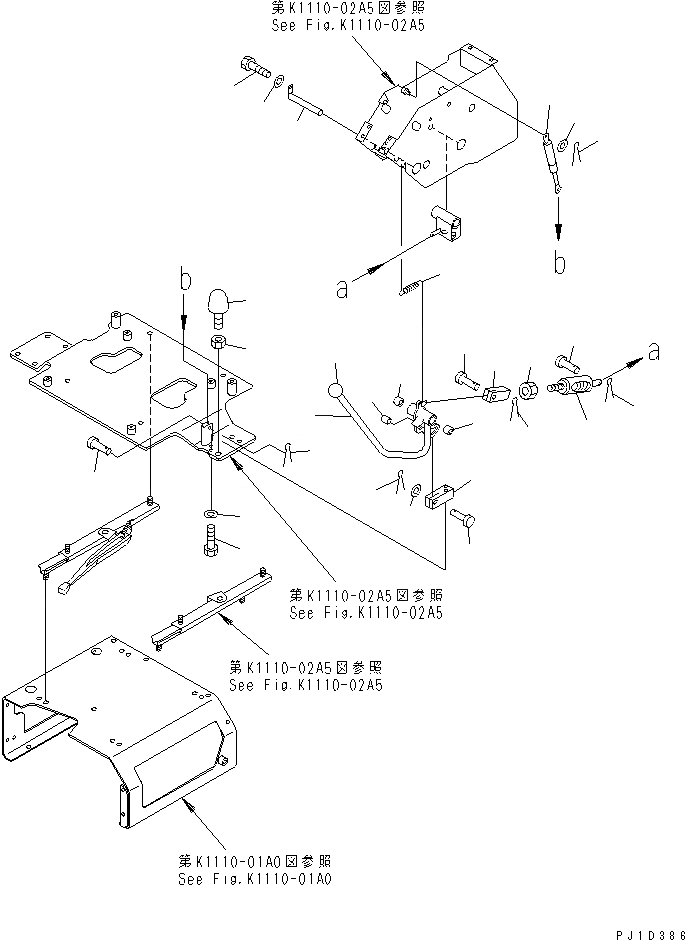 第K1110-02A5図参照
See Fig.K1110-02A5

b

a

b

a

第K1110-02A5図参照
See Fig.K1110-02A5

第K1110-02A5図参照
See Fig.K1110-02A5

第K1110-01A0図参照
See Fig.K1110-01A0

PJ1D386